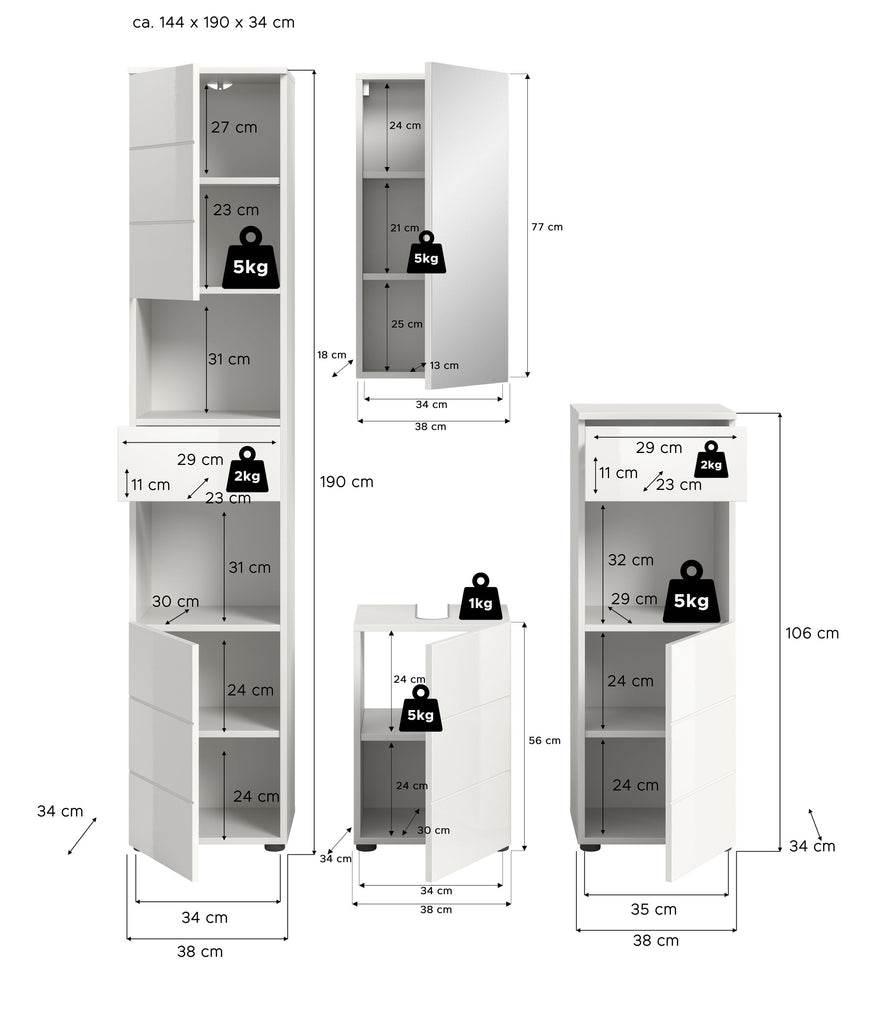 ca. 144 x 190 x 34 cm

27 cm
23 cm
5kg
31 cm
29 cm
2kg
11 cm
23 cm
31 cm
30 cm
24 cm
24 cm
190 cm
34 cm
34 cm
38 cm

24 cm
21 cm
5kg
25 cm
77 cm
18 cm
13 cm
34 cm
38 cm

1kg
24 cm
5kg
24 cm
30 cm
56 cm
34 cm
34 cm
38 cm

29 cm
2kg
11 cm
23 cm
32 cm
29 cm
5kg
24 cm
24 cm
106 cm
34 cm
35 cm
38 cm