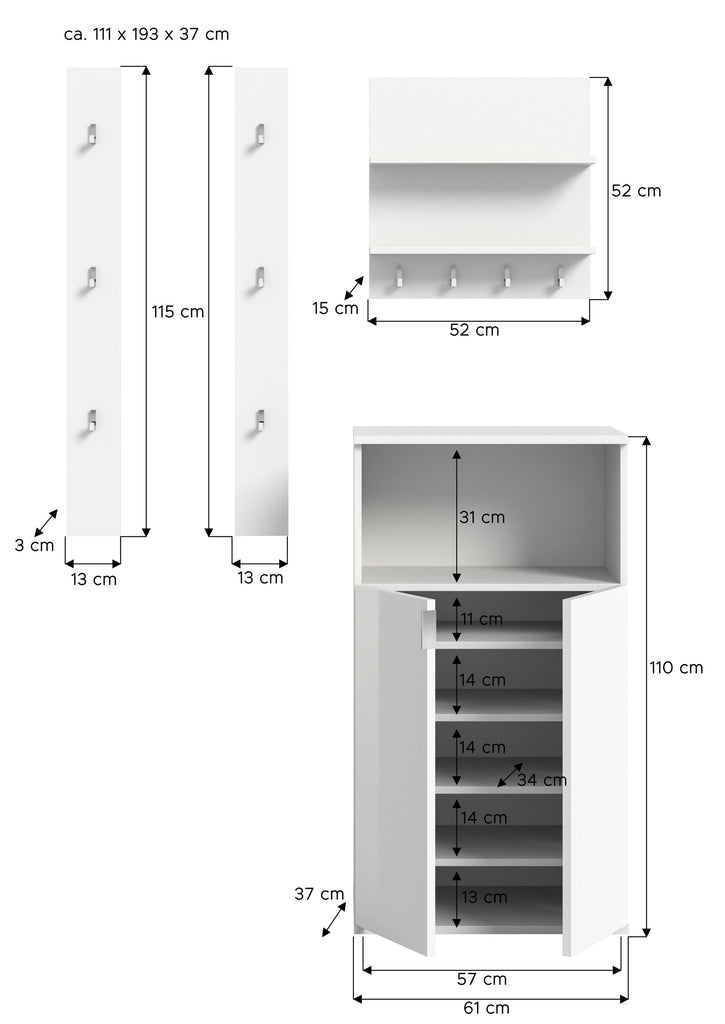 ca. 111 x 193 x 37 cm

115 cm

3 cm

13 cm

13 cm

52 cm

15 cm

52 cm

31 cm

11 cm

14 cm

14 cm

34 cm

14 cm

13 cm

110 cm

37 cm

57 cm

61 cm